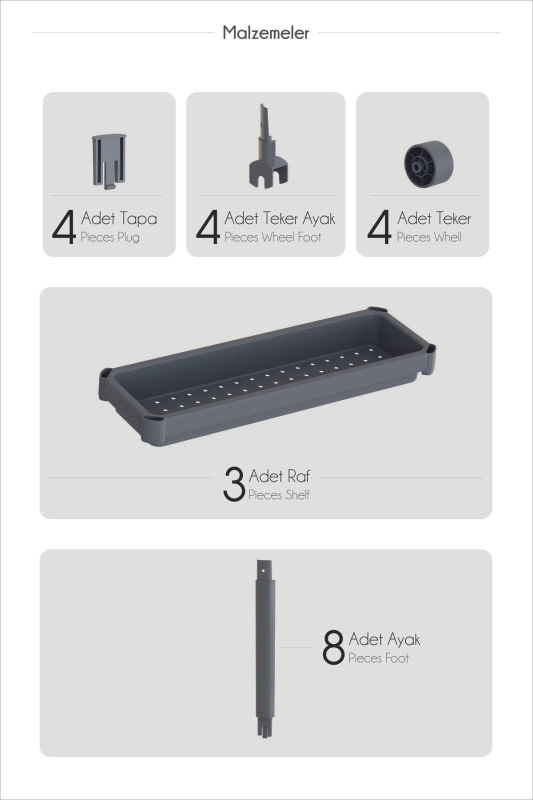 Malzemeler

4 Adet Tapa
Pieces Plug

4 Adet Teker Ayak
Pieces Wheel Foot

4 Adet Teker
Pieces Whell

3 Adet Raf
Pieces Shelf

8 Adet Ayak
Pieces Foot