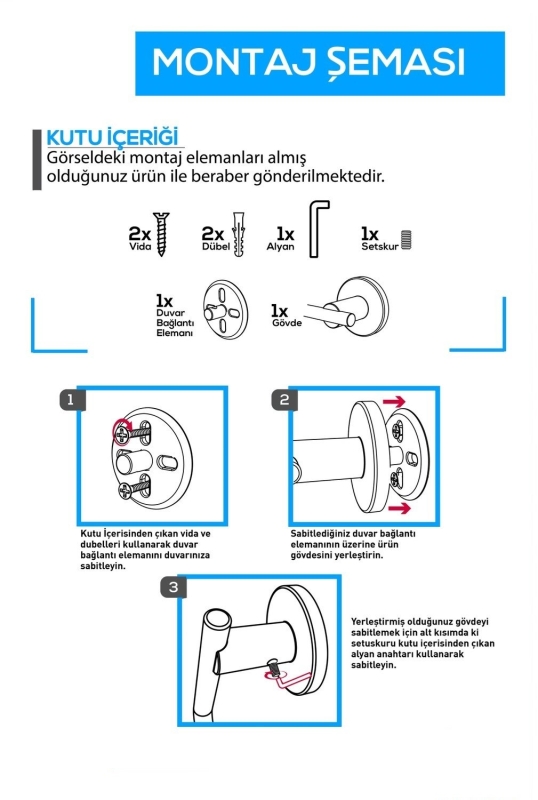 MONTAJ ŞEMASI

KUTU İÇERİĞİ
Görseldeki montaj elemanları almış olduğunuz ürün ile beraber gönderilmektedir.

2x Vida
2x Dübel
1x Alyan
1x Setskur

1x Duvar Bağlantı Elemanı
1x Gövde

1

Kutu İçerisinden çıkan vida ve dubelleri kullanarak duvar bağlantı elemanını duvarınıza sabitleyin.

2

Sabitlediğiniz duvar bağlantı elemanının üzerine ürün gövdesini yerleştirin.

3

Yerleştirmiş olduğunuz gövdeyi sabitlemek için alt kısımda ki setuskuru kutu içerisinden çıkan alyan anahtarı kullanarak sabitleyin.