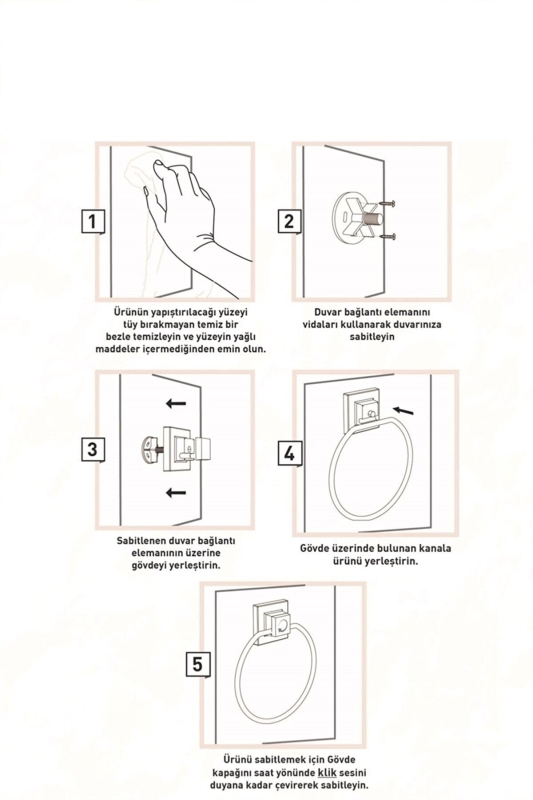 1

Ürünün yapıştırılacağı yüzeyi tüy bırakmayan temiz bir bezle temizleyin ve yüzeyin yağlı maddeler içermediğinden emin olun.

2

Duvar bağlantı elemanını vidaları kullanarak duvarınıza sabitleyin

3

Sabitlenen duvar bağlantı elemanının üzerine gövdeyi yerleştirin.

4

Gövde üzerinde bulunan kanala ürünü yerleştirin.

5

Ürünü sabitlemek için Gövde kapağını saat yönünde klik sesini duyana kadar çevirerek sabitleyin.