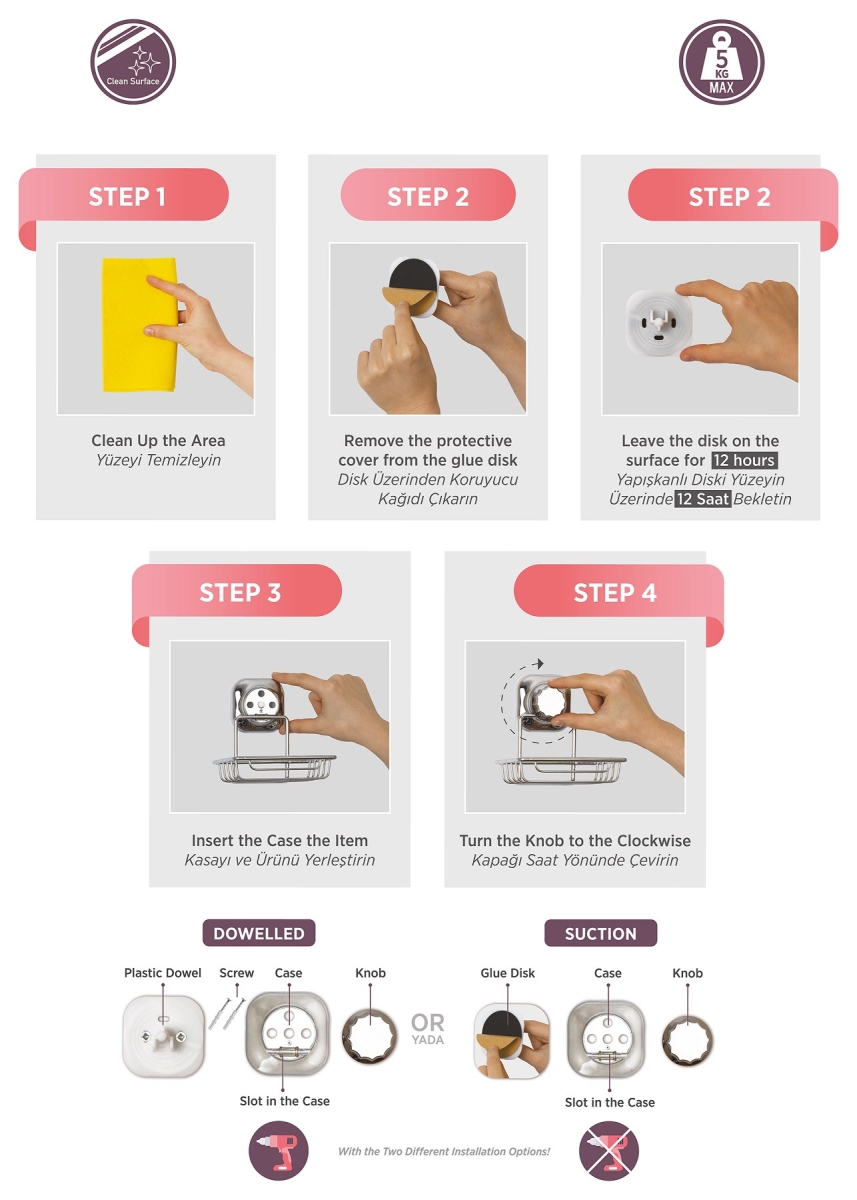 Clean Surface

5 KG MAX

STEP 1

Clean Up the Area
Yüzeyi Temizleyin

STEP 2

Remove the protective cover from the glue disk
Disk Üzerinden Koruyucu Kağıdı Çıkarın

STEP 2

Leave the disk on the surface for 12 hours
Yapışkanlı Diski Yüzeyin Üzerinde 12 Saat Bekletin

STEP 3

Insert the Case the Item
Kasayı ve Ürünü Yerleştirin

STEP 4

Turn the Knob to the Clockwise
Kapağı Saat Yönünde Çevirin

DOWELLED

Plastic Dowel
Screw
Case
Knob
Slot in the Case

OR
YADA

SUCTION

Glue Disk
Case
Knob
Slot in the Case

With the Two Different Installation Options!